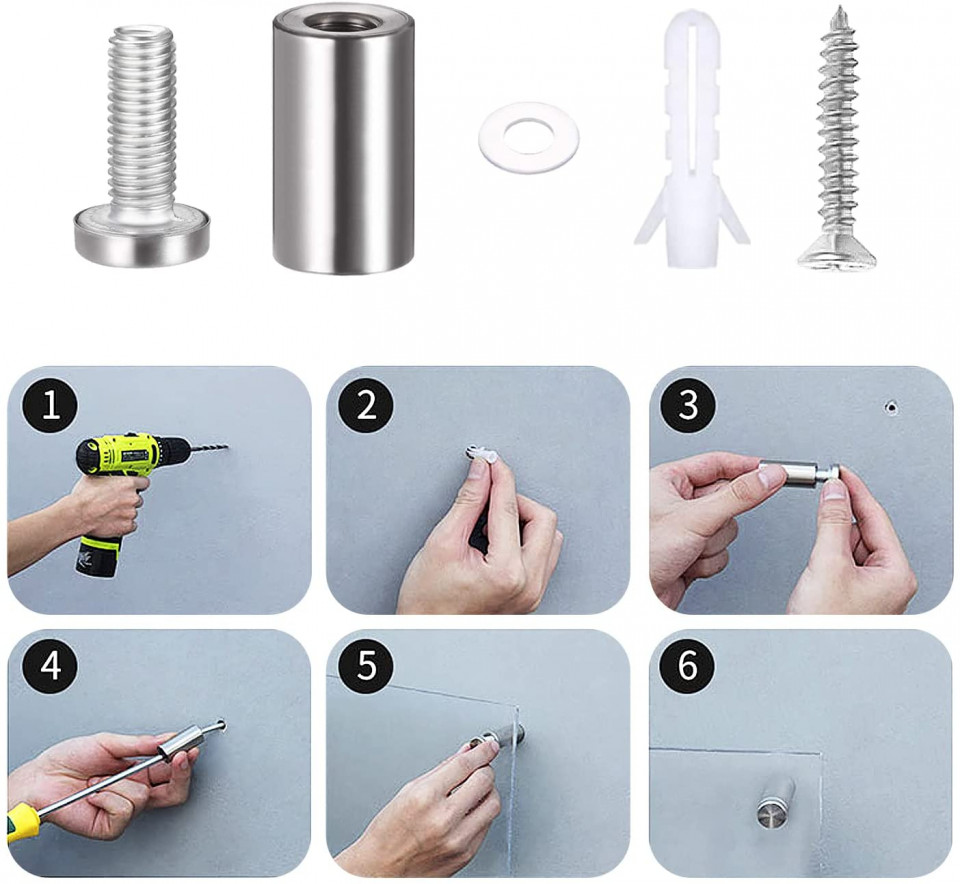 1

2

3

4

5

6